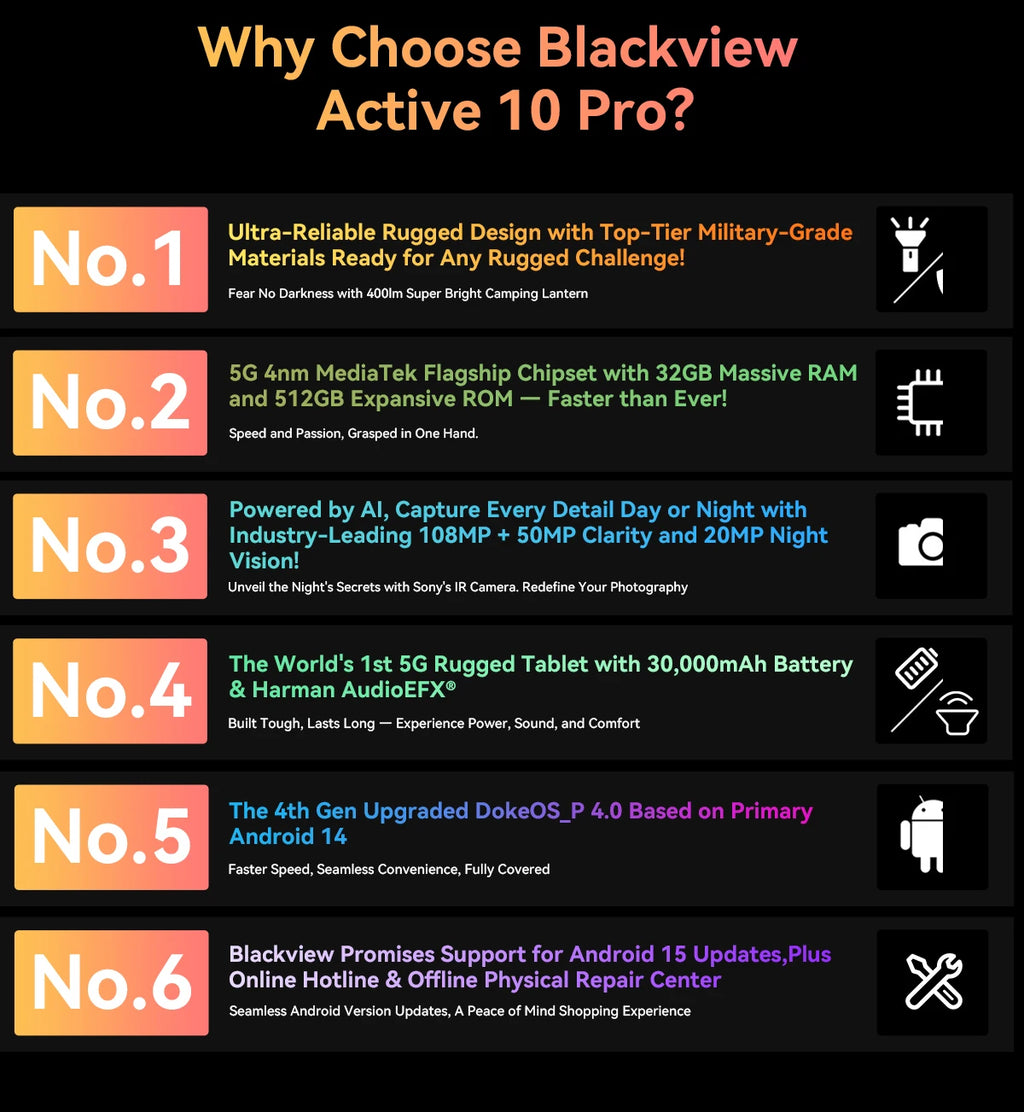 Why Choose Blackview Active 10 Pro?

No.1

Ultra-Reliable Rugged Design with Top-Tier Military-Grade Materials Ready for Any Rugged Challenge!

Fear No Darkness with 400lm Super Bright Camping Lantern

No.2

5G 4nm MediaTek Flagship Chipset with 32GB Massive RAM and 512GB Expansive ROM — Faster than Ever!

Speed and Passion, Grasped in One Hand.

No.3

Powered by AI, Capture Every Detail Day or Night with Industry-Leading 108MP + 50MP Clarity and 20MP Night Vision!

Unveil the Night's Secrets with Sony's IR Camera. Redefine Your Photography

No.4

The World's 1st 5G Rugged Tablet with 30,000mAh Battery & Harman AudioEFX®

Built Tough, Lasts Long — Experience Power, Sound, and Comfort

No.5

The 4th Gen Upgraded DokeOS_P 4.0 Based on Primary Android 14

Faster Speed, Seamless Convenience, Fully Covered

No.6

Blackview Promises Support for Android 15 Updates,Plus Online Hotline & Offline Physical Repair Center

Seamless Android Version Updates, A Peace of Mind Shopping Experience